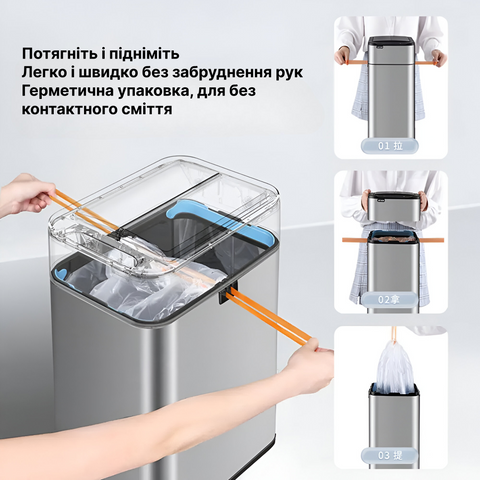 Потягніть і підніміть
Легко і швидко без забруднення рук
Герметична упаковка, для без контактного сміття

01 拉

02拿

03 提